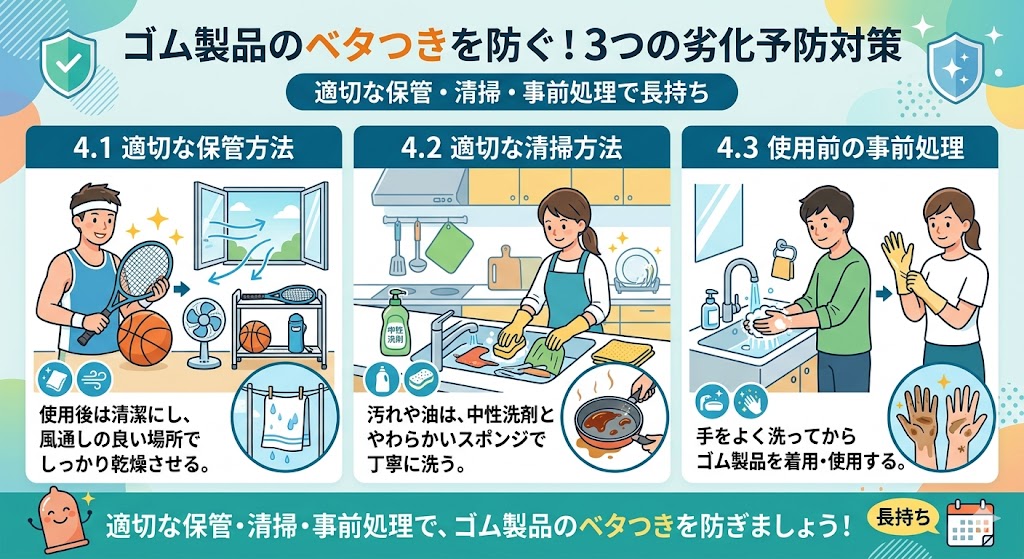 ゴム製品のベタつきを防ぐ！3つの劣化予防対策

適切な保管・清掃・事前処理で長持ち

4.1 適切な保管方法

使用後は清潔にし、風通しの良い場所でしっかり乾燥させる。

4.2 適切な清掃方法

中性洗剤

汚れや油は、中性洗剤とやわらかいスポンジで丁寧に洗う。

4.3 使用前の事前処理

手をよく洗ってからゴム製品を着用・使用する。

適切な保管・清掃・事前処理で、ゴム製品のベタつきを防ぎましょう！

長持ち