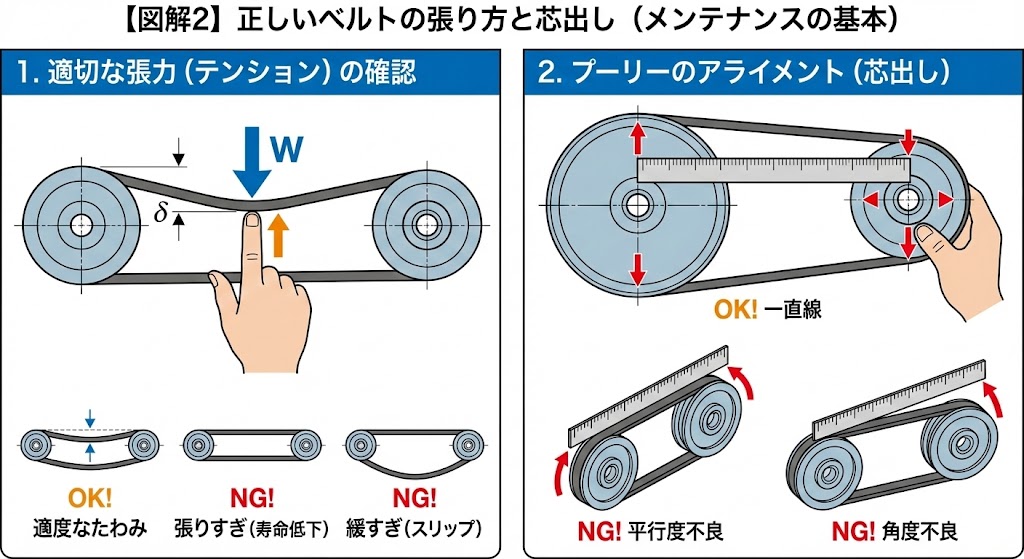 【図解2】正しいベルトの張り方と芯出し（メンテナンスの基本）

1. 適切な張力（テンション）の確認

W

$\delta$

OK!
適度なたわみ

NG!
張りすぎ（寿命低下）

NG!
緩すぎ（スリップ）

2. プーリーのアライメント（芯出し）

OK! 一直線

NG! 平行度不良

NG! 角度不良