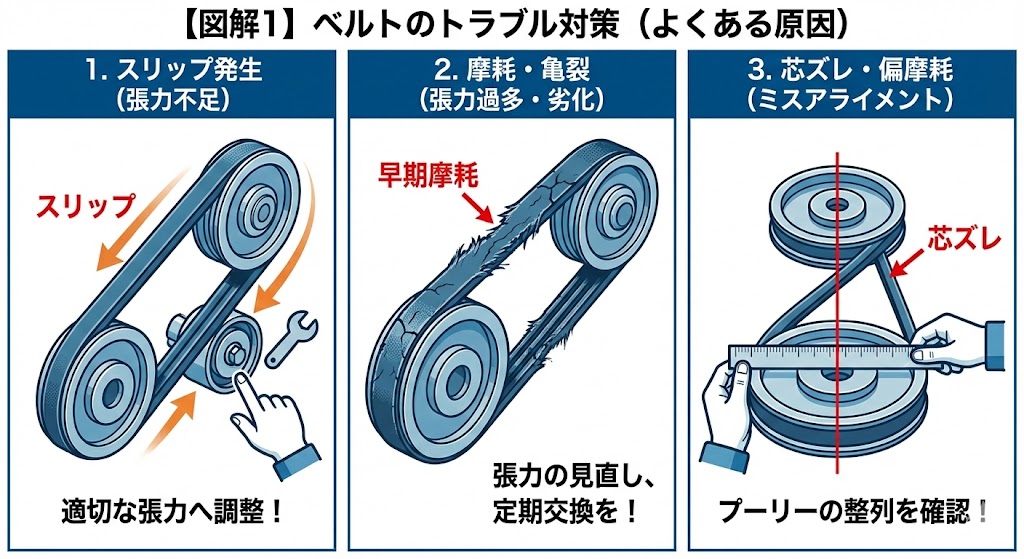 【図解1】ベルトのトラブル対策（よくある原因）

1. スリップ発生
（張力不足）

スリップ

適切な張力へ調整！

2. 摩耗・亀裂
（張力過多・劣化）

早期摩耗

張力の見直し、定期交換を！

3. 芯ズレ・偏摩耗
（ミスアライメント）

芯ズレ

プーリーの整列を確認！