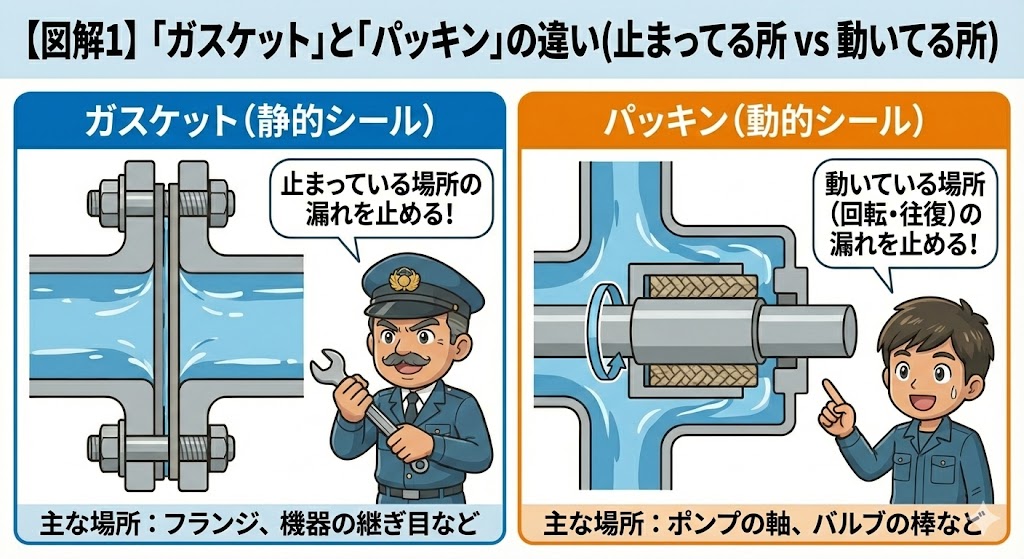 【図解1】「ガスケット」と「パッキン」の違い(止まってる所 vs 動いてる所)

ガスケット(静的シール)

止まっている場所の漏れを止める!

主な場所:フランジ、機器の継ぎ目など

パッキン(動的シール)

動いている場所(回転・往復)の漏れを止める!

主な場所:ポンプの軸、バルブの棒など