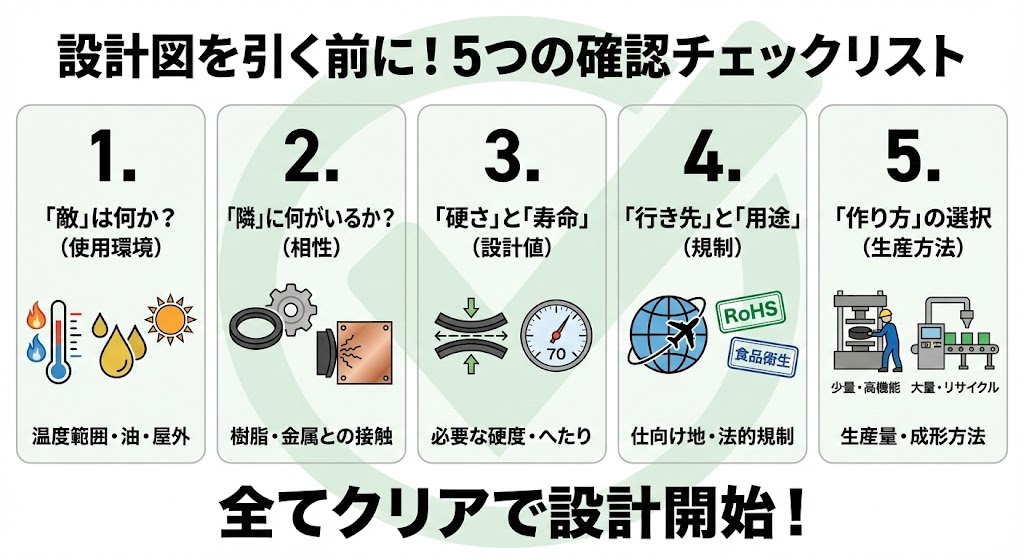 設計図を引く前に！5つの確認チェックリスト

1.
「敵」は何か？
（使用環境）
温度範囲・油・屋外

2.
「隣」に何がいるか？
（相性）
樹脂・金属との接触

3.
「硬さ」と「寿命」
（設計値）
70
必要な硬度・へたり

4.
「行き先」と「用途」
（規制）
RoHS
食品衛生
仕向け地・法的規制

5.
「作り方」の選択
（生産方法）
少量・高機能
大量・リサイクル
生産量・成形方法

全てクリアで設計開始！