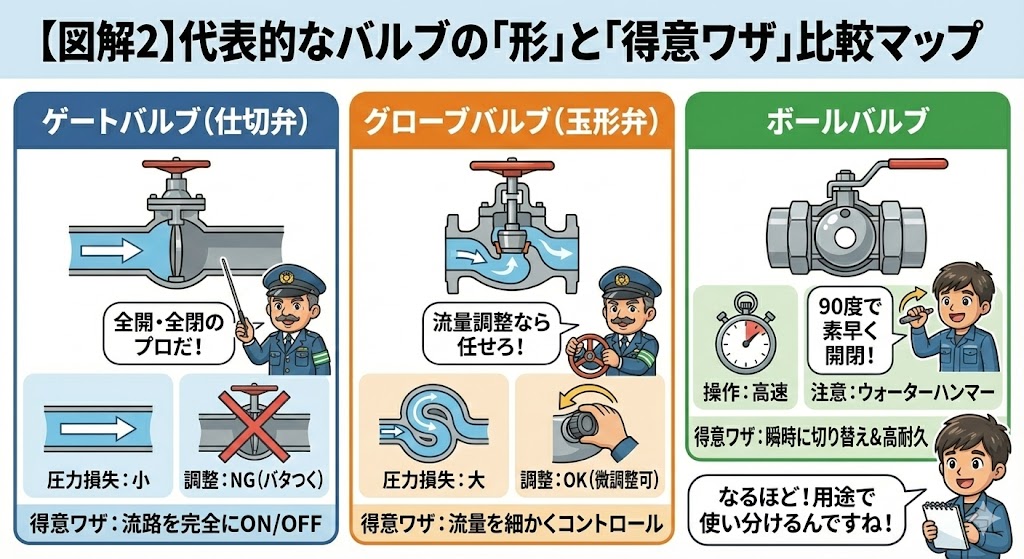 【図解2】代表的なバルブの「形」と「得意ワザ」比較マップ

ゲートバルブ(仕切弁)

全開・全閉のプロだ!

圧力損失:小

調整:NG(バタつく)

得意ワザ:流路を完全にON/OFF

グローブバルブ(玉形弁)

流量調整なら任せろ!

圧力損失:大

調整:OK(微調整可)

得意ワザ:流量を細かくコントロール

ボールバルブ

90度で素早く開閉!

操作:高速

注意:ウォーターハンマー

得意ワザ:瞬時に切り替え&高耐久

なるほど!用途で使い分けるんですね!